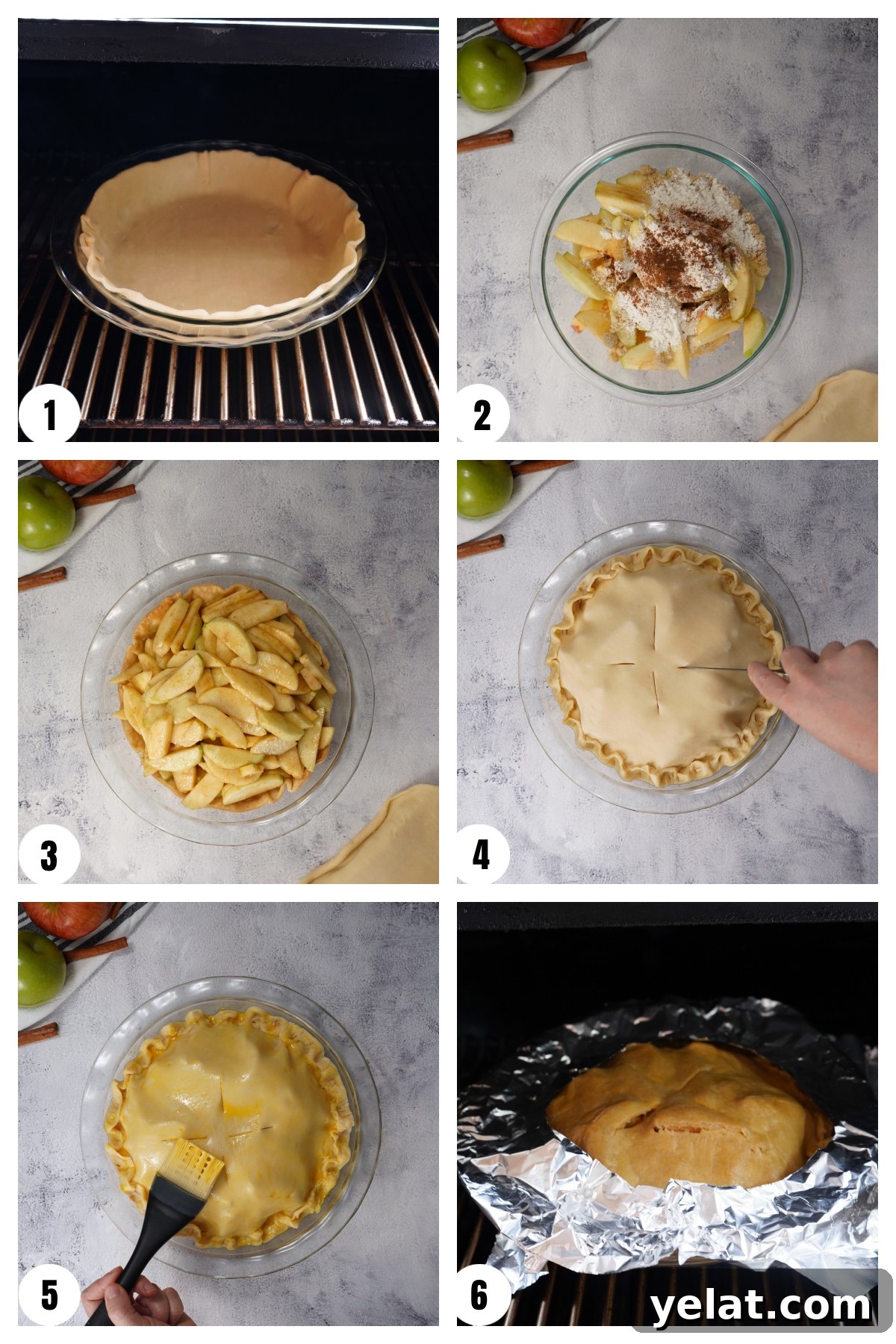 1

2

3

4

5

6

yelat.com