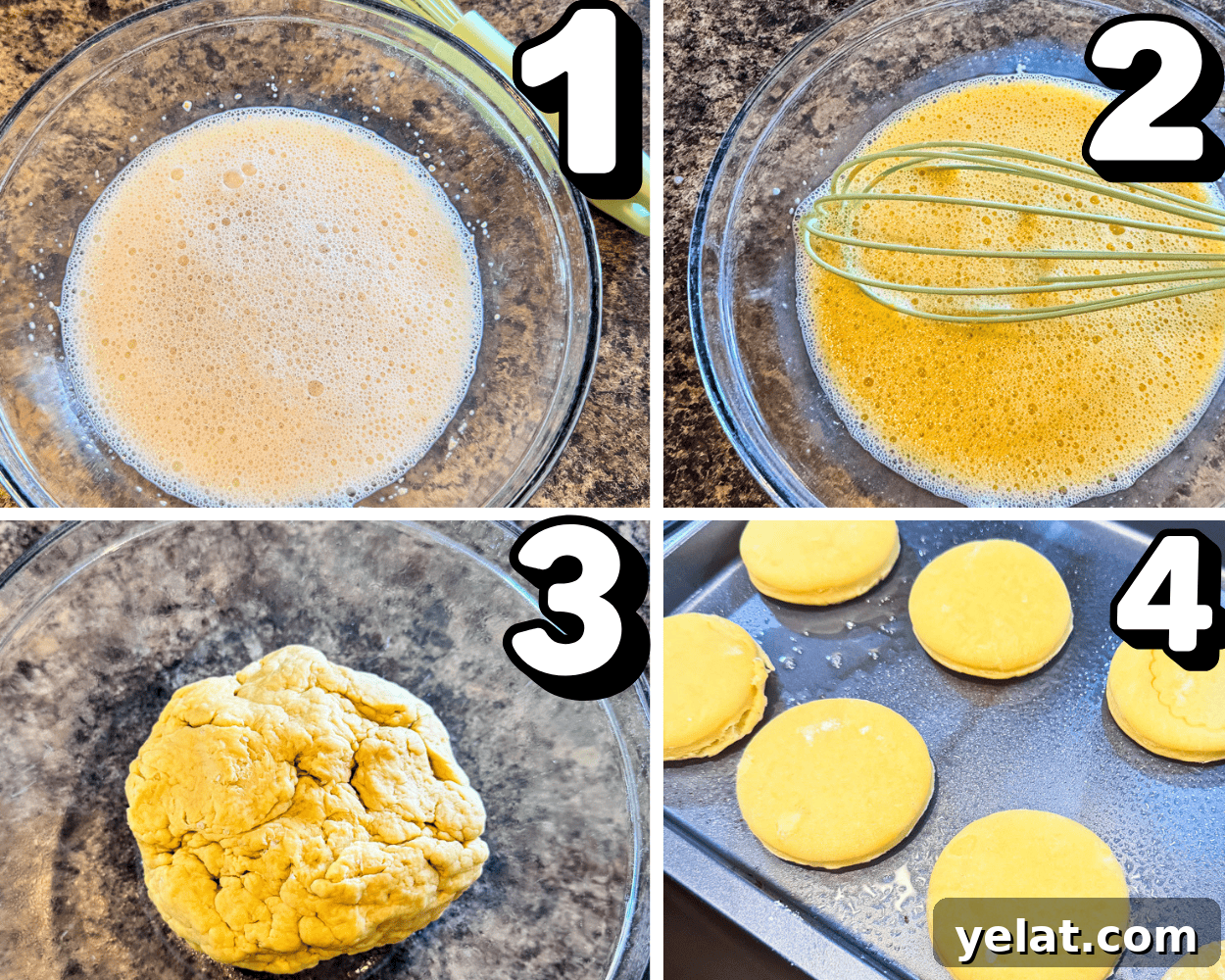 1
2
3
4
yelat.com