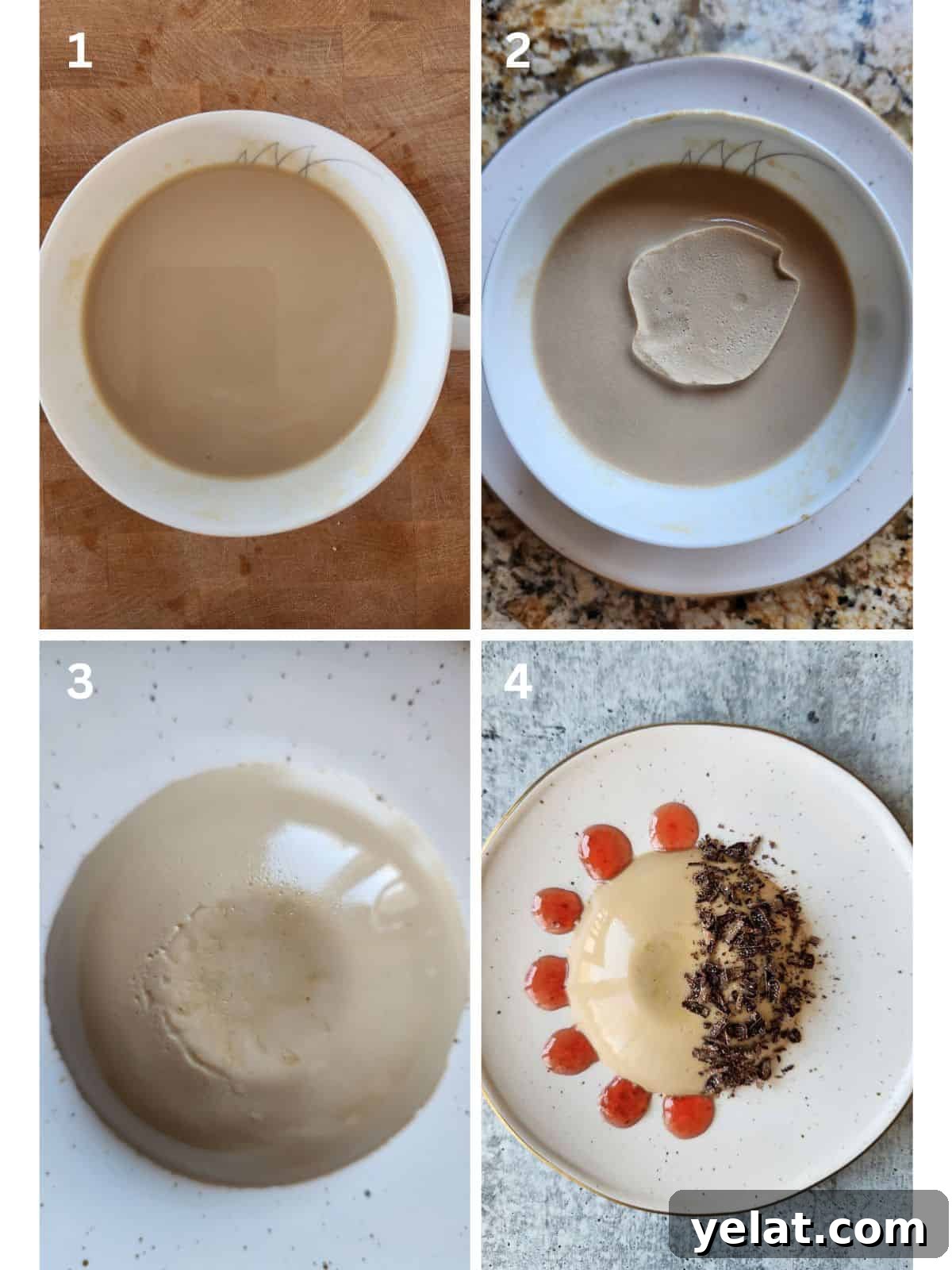 1

2

3

4

yelat.com