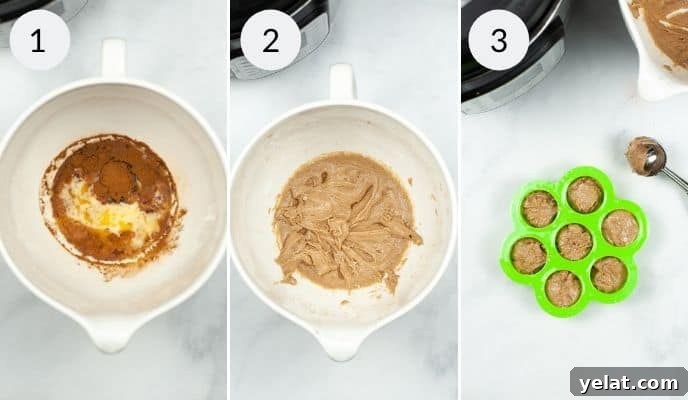 1

2

3

yelat.com